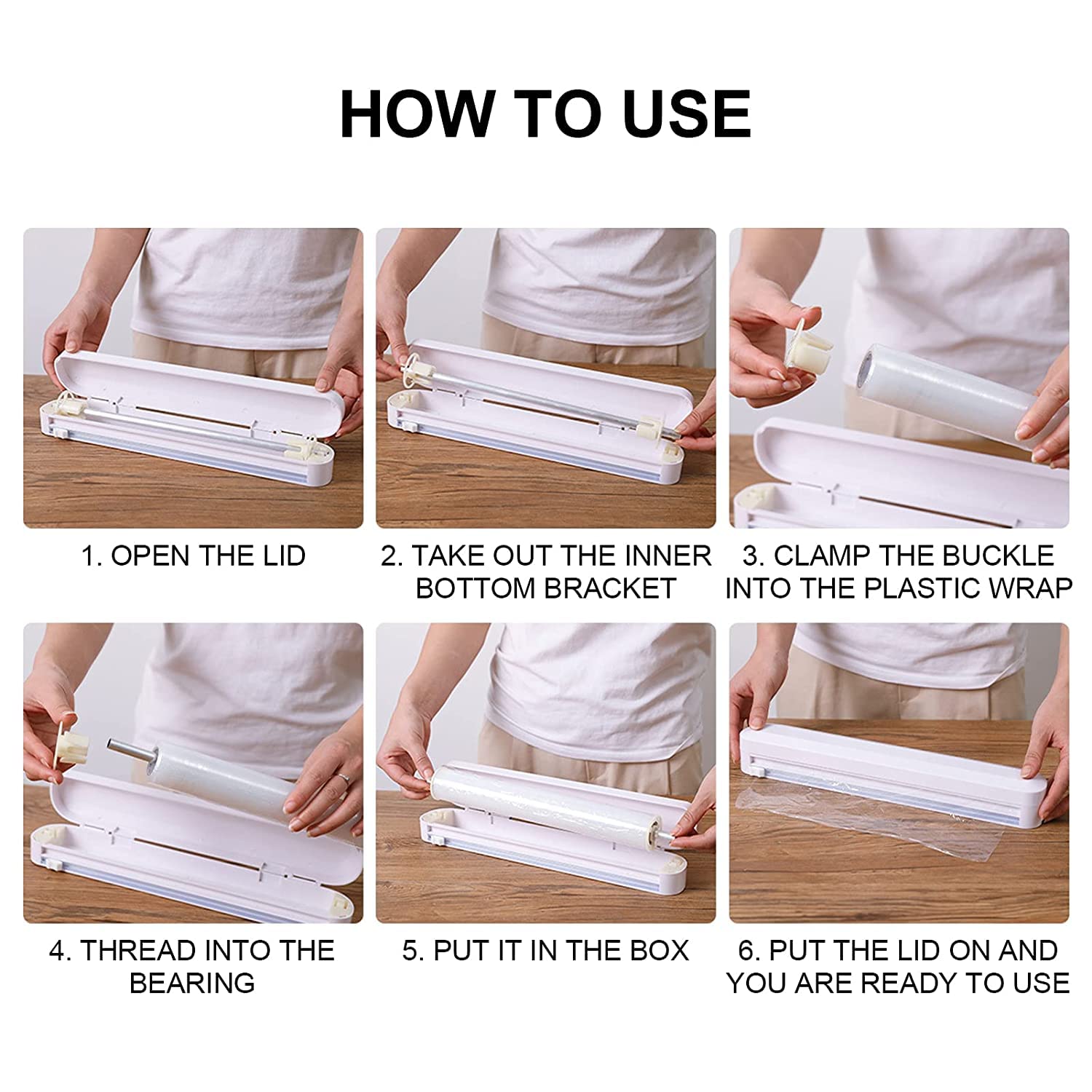 HOW TO USE

1. OPEN THE LID

2. TAKE OUT THE INNER BOTTOM BRACKET

3. CLAMP THE BUCKLE INTO THE PLASTIC WRAP

4. THREAD INTO THE BEARING

5. PUT IT IN THE BOX

6. PUT THE LID ON AND YOU ARE READY TO USE